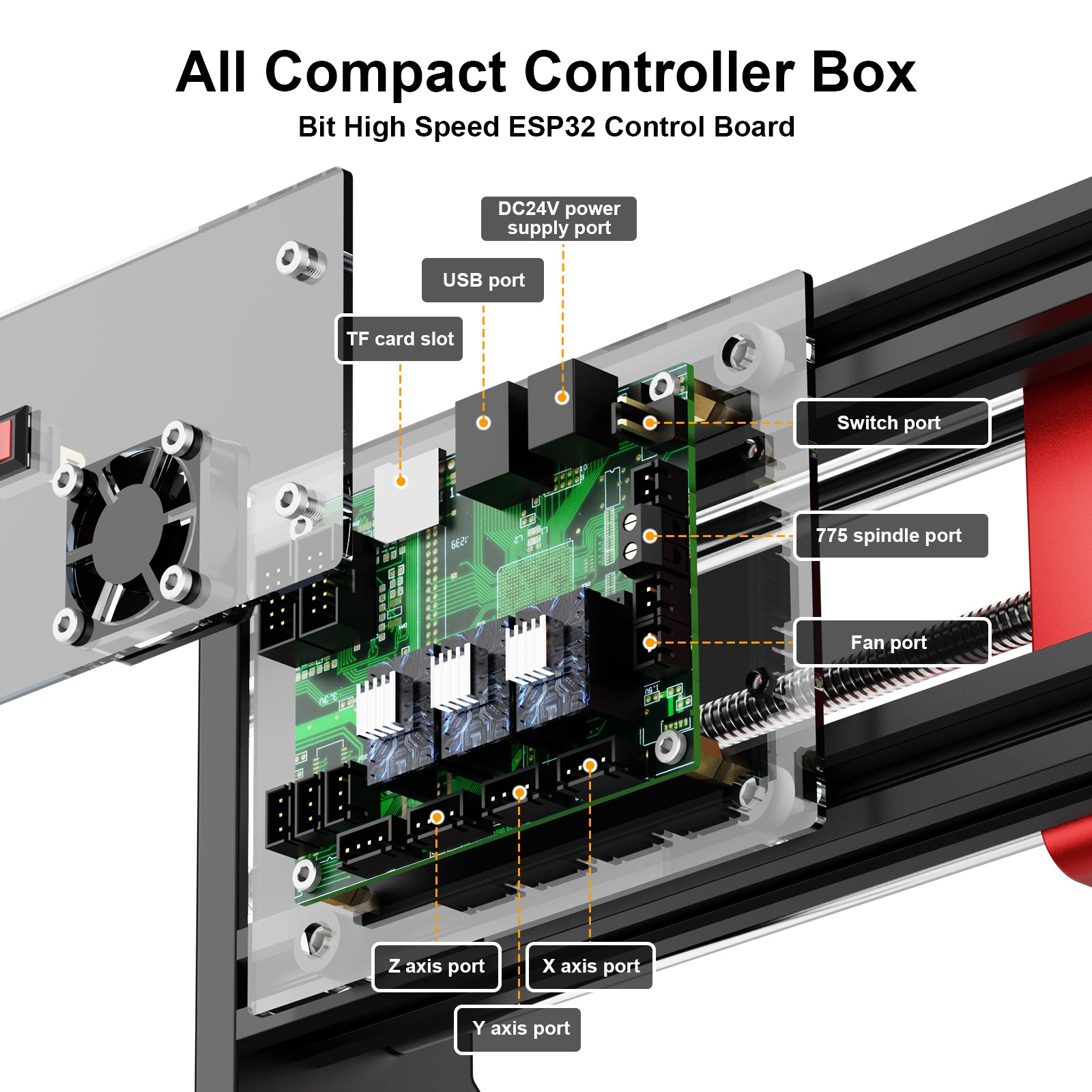 All Compact Controller Box
Bit High Speed ESP32 Control Board

DC24V power supply port

USB port

TF card slot

Switch port

775 spindle port

Fan port

Z axis port

X axis port

Y axis port